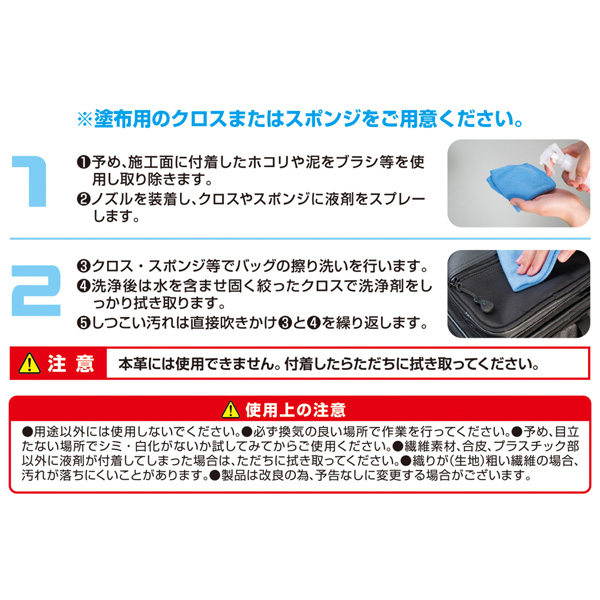 ※塗布用のクロスまたはスポンジをご用意ください。

1

❶予め、施工面に付着したホコリや泥をブラシ等を使用し取り除きます。
❷ノズルを装着し、クロスやスポンジに液剤をスプレーします。

2

❸クロス・スポンジ等でバッグの擦り洗いを行います。
❹洗浄後は水を含ませ固く絞ったクロスで洗浄剤をしっかり拭き取ります。
❺しつこい汚れは直接吹きかけ❸と❹を繰り返します。

注意　本革には使用できません。付着したらただちに拭き取ってください。

使用上の注意

●用途以外には使用しないでください。●必ず換気の良い場所で作業を行ってください。●予め、目立たない場所でシミ・白化がないか試してみてからご使用ください。●繊維素材、合皮、プラスチック部以外に液剤が付着してしまった場合は、ただちに拭き取ってください。●織りが(生地)粗い繊維の場合、汚れが落ちにくいことがあります。●製品は改良の為、予告なしに変更する場合がございます。