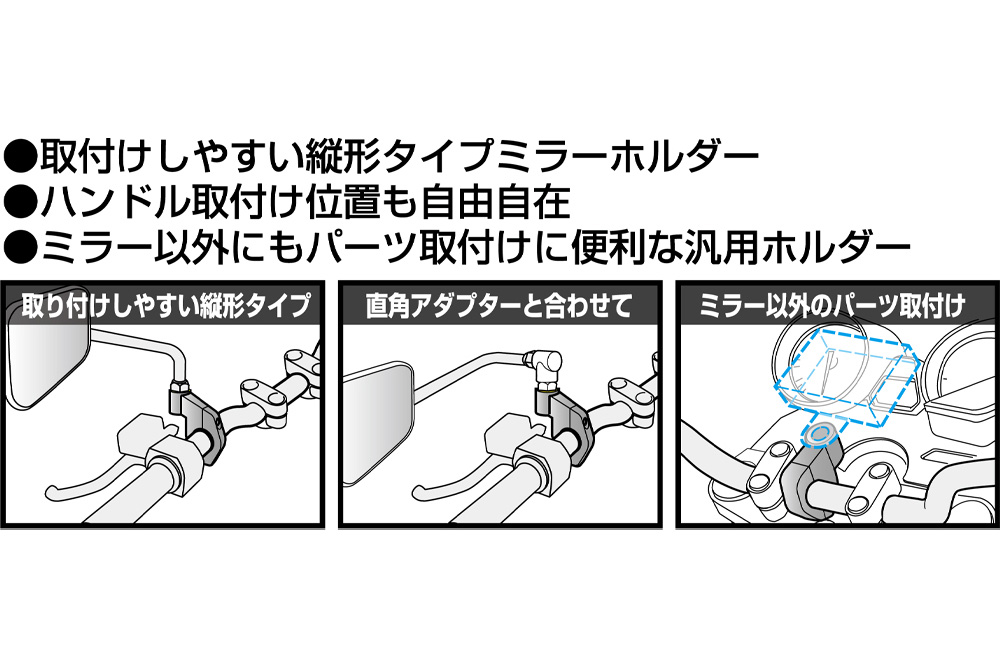 ●取付けしやすい縦形タイプミラーホルダー
●ハンドル取付け位置も自由自在
●ミラー以外にもパーツ取付けに便利な汎用ホルダー

取り付けしやすい縦形タイプ

直角アダプターと合わせて

ミラー以外のパーツ取付け